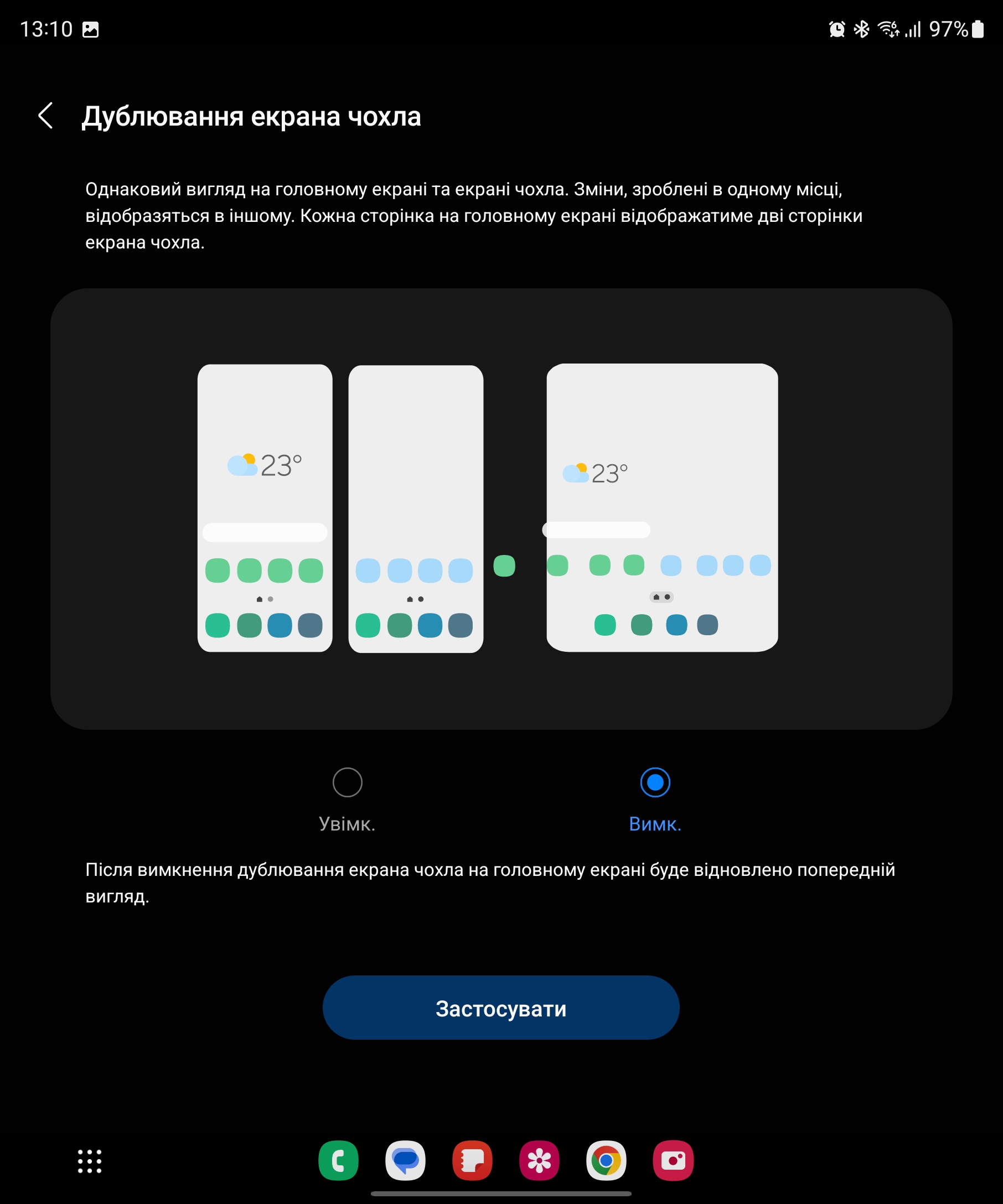 13:10

97%

Дублювання екрана чохла

Однаковий вигляд на головному екрані та екрані чохла. Зміни, зроблені в одному місці, відобразяться в іншому. Кожна сторінка на головному екрані відображатиме дві сторінки екрана чохла.

23°

23°

Увімк.

Вимк.

Після вимкнення дублювання екрана чохла на головному екрані буде відновлено попередній вигляд.

Застосувати